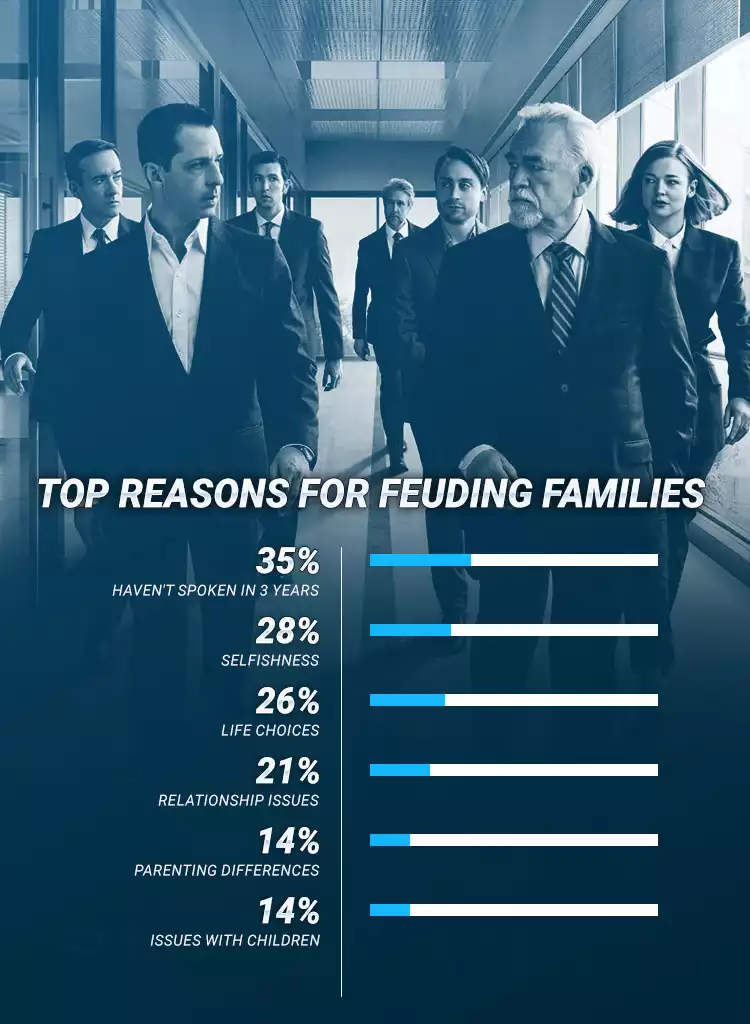 TOP REASONS FOR FEUDING FAMILIES

35%
HAVEN'T SPOKEN IN 3 YEARS

28%
SELFISHNESS

26%
LIFE CHOICES

21%
RELATIONSHIP ISSUES

14%
PARENTING DIFFERENCES

14%
ISSUES WITH CHILDREN