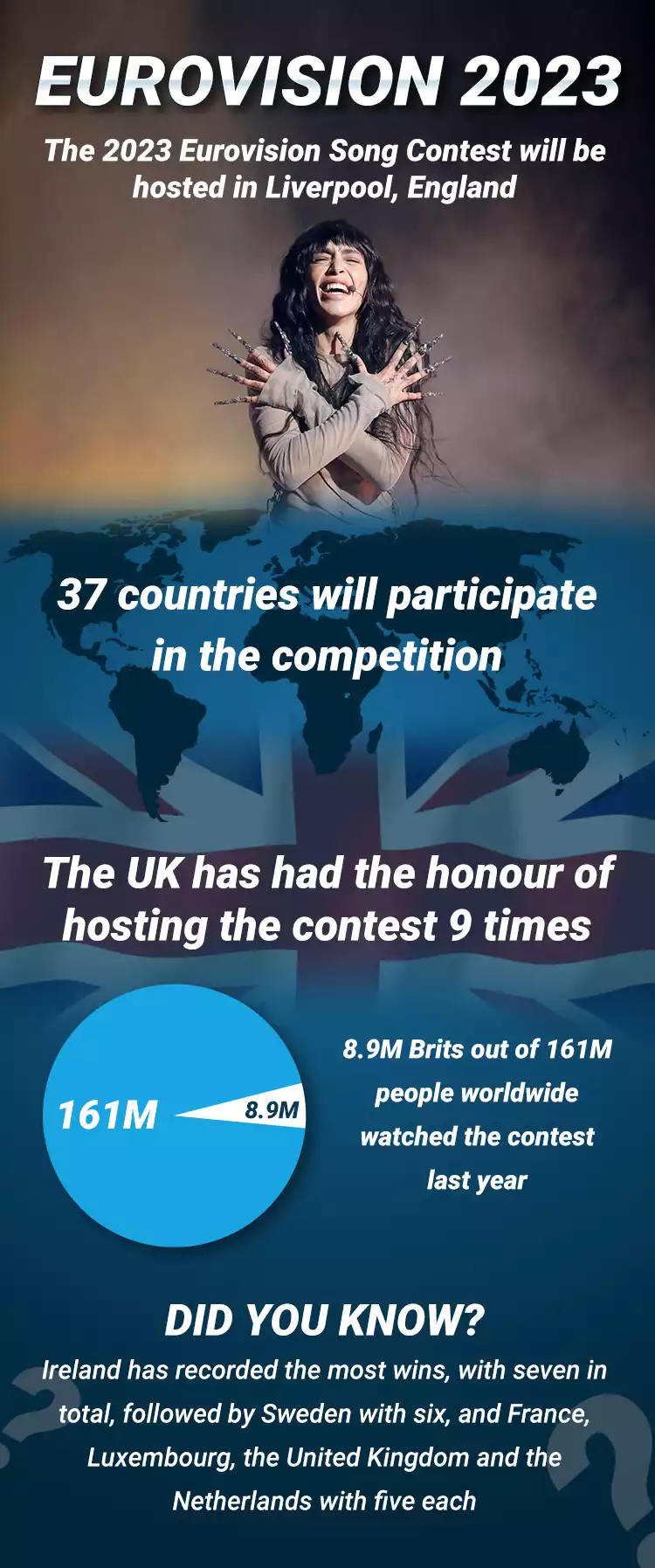 EUROVISION 2023

The 2023 Eurovision Song Contest will be hosted in Liverpool, England

37 countries will participate in the competition

The UK has had the honour of hosting the contest 9 times

161M

8.9M

8.9M Brits out of 161M people worldwide watched the contest last year

DID YOU KNOW?

Ireland has recorded the most wins, with seven in total, followed by Sweden with six, and France, Luxembourg, the United Kingdom and the Netherlands with five each