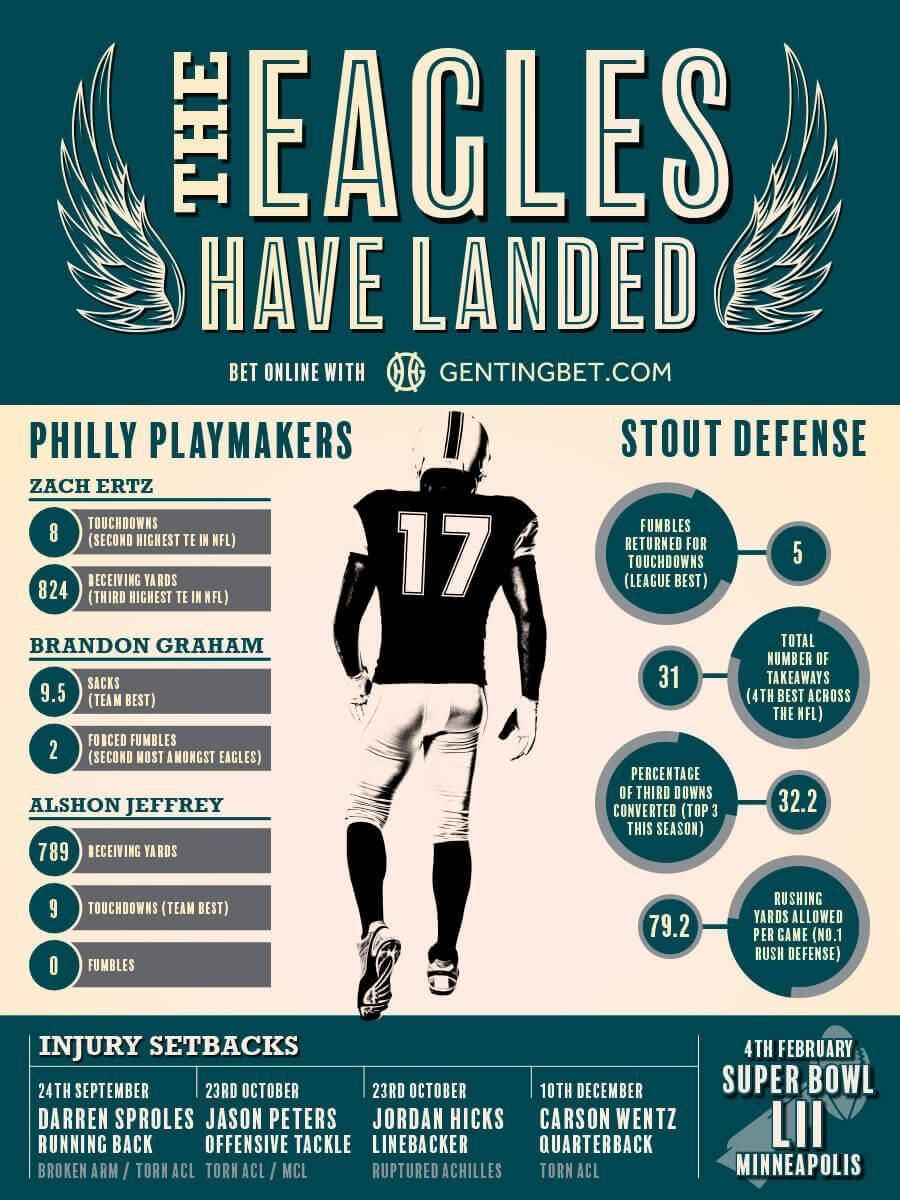 THE EAGLES HAVE LANDED

BET ONLINE WITH GENTINGBET.COM

PHILLY PLAYMAKERS

ZACH ERTZ

8 TOUCHDOWNS (SECOND HIGHEST TE IN NFL)

824 RECEIVING YARDS (THIRD HIGHEST TE IN NFL)

BRANDON GRAHAM

9.5 SACKS (TEAM BEST)

2 FORCED FUMBLES (SECOND MOST AMONGST EAGLES)

ALSHON JEFFREY

789 RECEIVING YARDS

9 TOUCHDOWNS (TEAM BEST)

0 FUMBLES

17

STOUT DEFENSE

FUMBLES RETURNED FOR TOUCHDOWNS (LEAGUE BEST) 5

31 TOTAL NUMBER OF TAKEAWAYS (4TH BEST ACROSS THE NFL)

PERCENTAGE OF THIRD DOWNS CONVERTED (TOP 3 THIS SEASON) 32.2

79.2 RUSHING YARDS ALLOWED PER GAME (NO.1 RUSH DEFENSE)

INJURY SETBACKS

24TH SEPTEMBER
DARREN SPROLES
RUNNING BACK
BROKEN ARM / TORN ACL

23RD OCTOBER
JASON PETERS
OFFENSIVE TACKLE
TORN ACL / MCL

23RD OCTOBER
JORDAN HICKS
LINEBACKER
RUPTURED ACHILLES

10TH DECEMBER
CARSON WENTZ
QUARTERBACK
TORN ACL

4TH FEBRUARY
SUPER BOWL
LII
MINNEAPOLIS