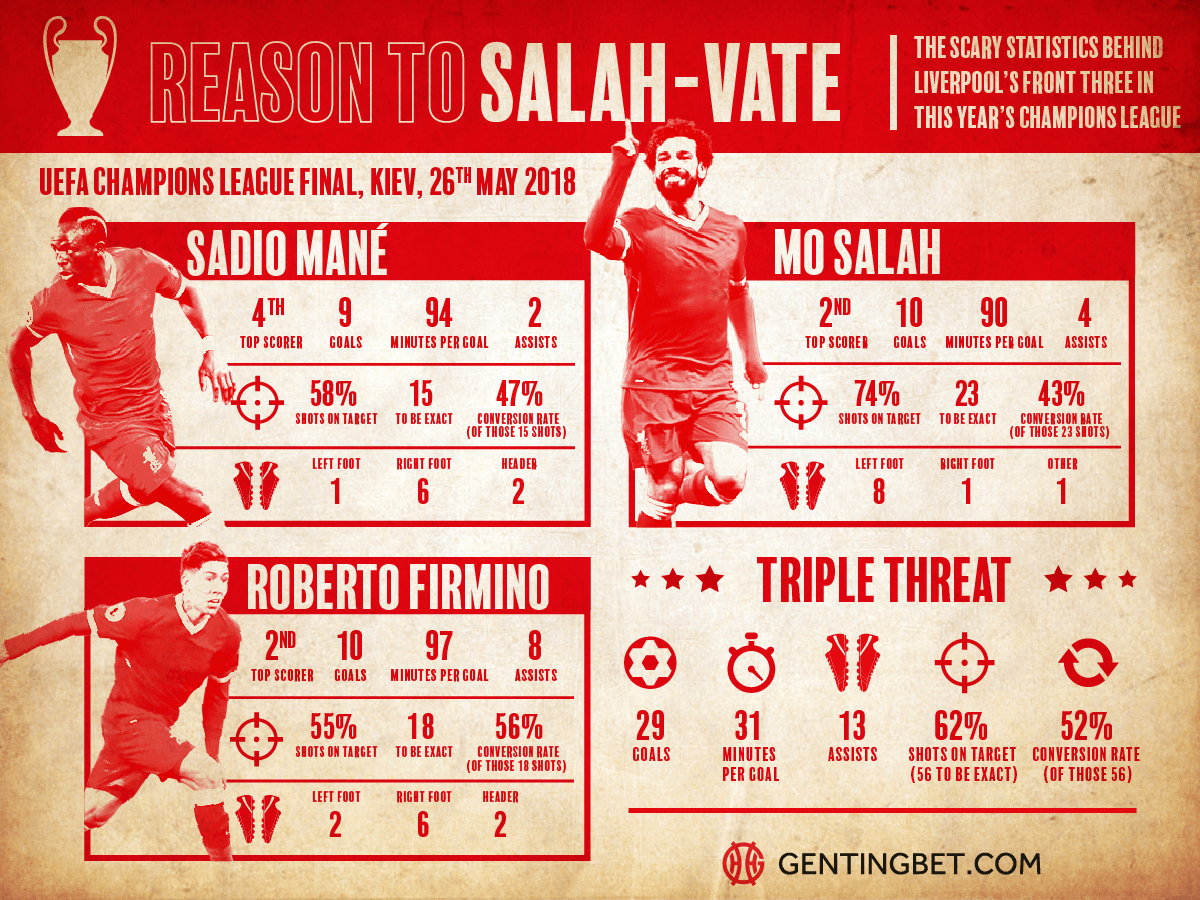 REASON TO SALAH-VATE

THE SCARY STATISTICS BEHIND LIVERPOOL'S FRONT THREE IN THIS YEAR'S CHAMPIONS LEAGUE

UEFA CHAMPIONS LEAGUE FINAL, KIEV, 26TH MAY 2018

SADIO MANÉ

4TH TOP SCORER
9 GOALS
94 MINUTES PER GOAL
2 ASSISTS

58% SHOTS ON TARGET
15 TO BE EXACT
47% CONVERSION RATE (OF THOSE 15 SHOTS)

LEFT FOOT 1
RIGHT FOOT 6
HEADER 2

MO SALAH

2ND TOP SCORER
10 GOALS
90 MINUTES PER GOAL
4 ASSISTS

74% SHOTS ON TARGET
23 TO BE EXACT
43% CONVERSION RATE (OF THOSE 23 SHOTS)

LEFT FOOT 8
RIGHT FOOT 1
OTHER 1

ROBERTO FIRMINO

2ND TOP SCORER
10 GOALS
97 MINUTES PER GOAL
8 ASSISTS

55% SHOTS ON TARGET
18 TO BE EXACT
56% CONVERSION RATE (OF THOSE 18 SHOTS)

LEFT FOOT 2
RIGHT FOOT 6
HEADER 2

TRIPLE THREAT

29 GOALS
31 MINUTES PER GOAL
13 ASSISTS
62% SHOTS ON TARGET (56 TO BE EXACT)
52% CONVERSION RATE (OF THOSE 56)

GENTINGBET.COM